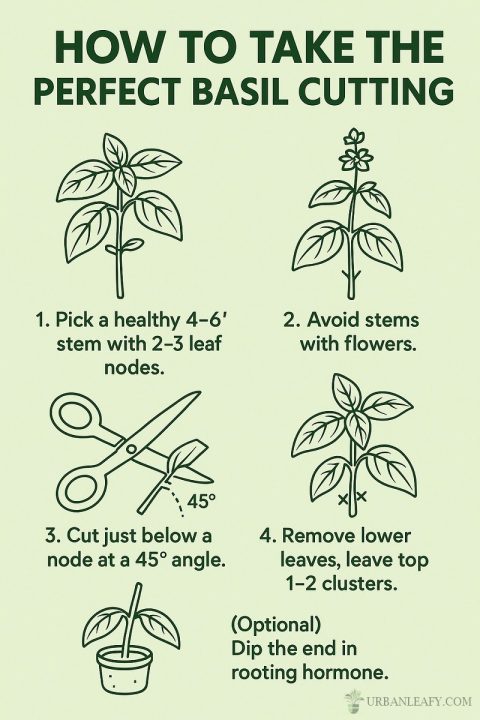 HOW TO TAKE THE PERFECT BASIL CUTTING

1. Pick a healthy 4–6′ stem with 2–3 leaf nodes.

2. Avoid stems with flowers.

45°

3. Cut just below a node at a 45° angle.

4. Remove lower leaves, leave top 1–2 clusters.

(Optional) Dip the end in rooting hormone.

URBANLEAFY.COM